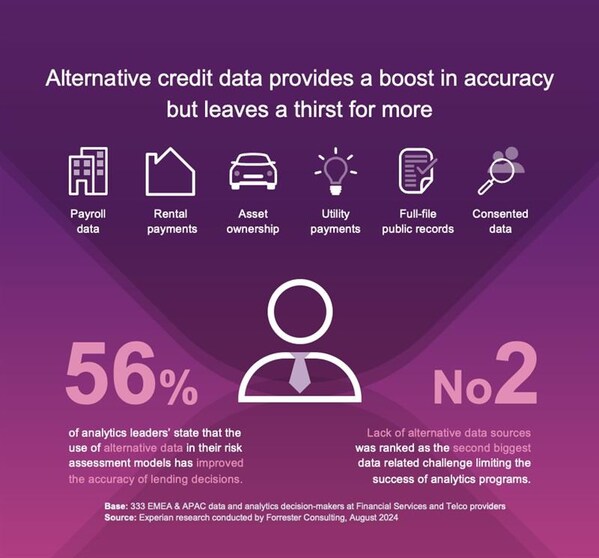 Alternative credit data provides a boost in accuracy but leaves a thirst for more

Payroll data

Rental payments

Asset ownership

Utility payments

Full-file public records

Consented data

56%

of analytics leaders' state that the use of alternative data in their risk assessment models has improved the accuracy of lending decisions.

No2

Lack of alternative data sources was ranked as the second biggest data related challenge limiting the success of analytics programs.

Base: 333 EMEA & APAC data and analytics decision-makers at Financial Services and Telco providers
Source: Experian research conducted by Forrester Consulting, August 2024